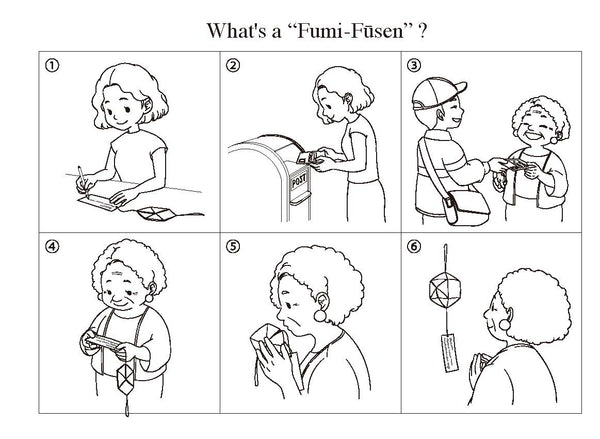 What's a “Fumi-Fūsen” ?

①

②

POST

③

④

⑤

⑥